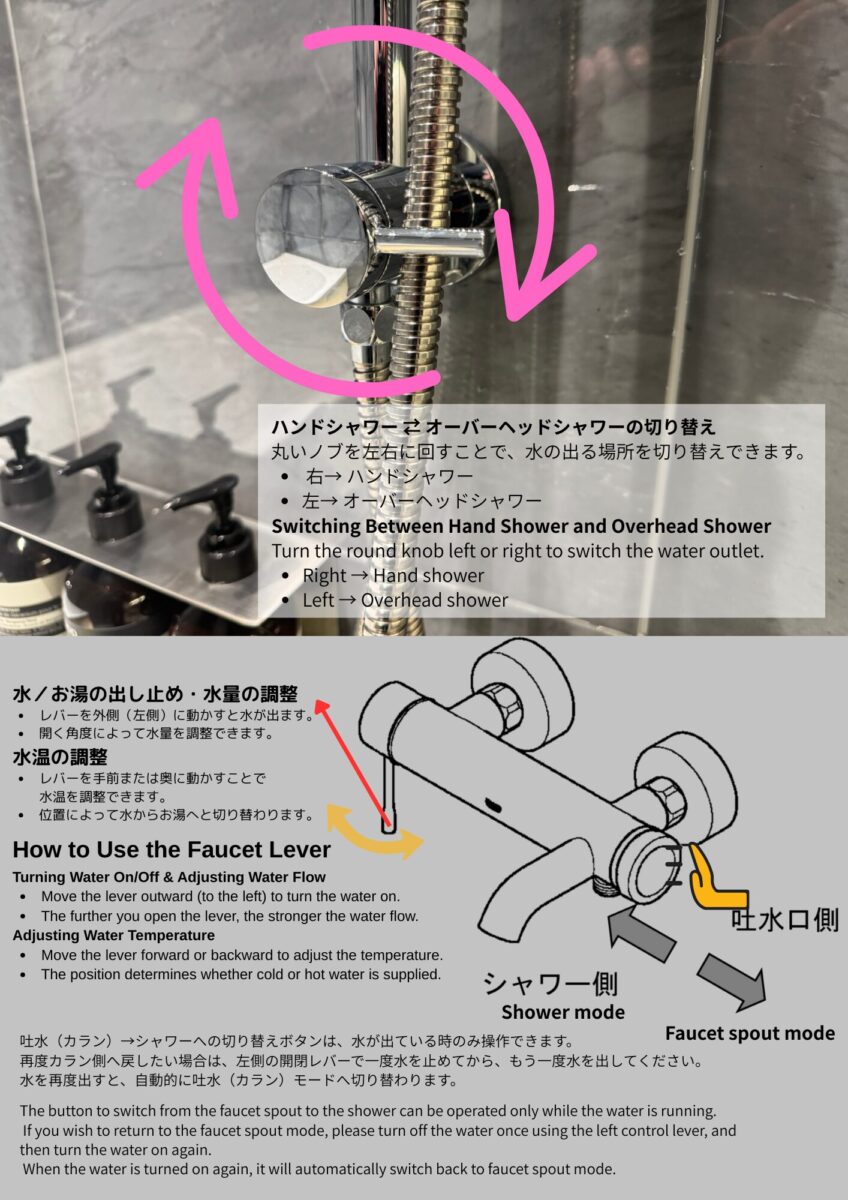 ハンドシャワー ⇄ オーバーヘッドシャワーの切り替え
丸いノブを左右に回すことで、水の出る場所を切り替えできます。
• 右→ ハンドシャワー
• 左→ オーバーヘッドシャワー
Switching Between Hand Shower and Overhead Shower
Turn the round knob left or right to switch the water outlet.
• Right → Hand shower
• Left → Overhead shower

水／お湯の出し止め・水量の調整
• レバーを外側（左側）に動かすと水が出ます。
• 開く角度によって水量を調整できます。
水温の調整
• レバーを手前または奥に動かすことで水温を調整できます。
• 位置によって水からお湯へと切り替わります。

How to Use the Faucet Lever
Turning Water On/Off & Adjusting Water Flow
• Move the lever outward (to the left) to turn the water on.
• The further you open the lever, the stronger the water flow.
Adjusting Water Temperature
• Move the lever forward or backward to adjust the temperature.
• The position determines whether cold or hot water is supplied.

吐水口側
シャワー側
Shower mode
Faucet spout mode

吐水（カラン）→シャワーへの切り替えボタンは、水が出ている時のみ操作できます。
再度カラン側へ戻したい場合は、左側の開閉レバーで一度水を止めてから、もう一度水を出してください。
水を再度出すと、自動的に吐水（カラン）モードへ切り替わります。

The button to switch from the faucet spout to the shower can be operated only while the water is running.
If you wish to return to the faucet spout mode, please turn off the water once using the left control lever, and then turn the water on again.
When the water is turned on again, it will automatically switch back to faucet spout mode.